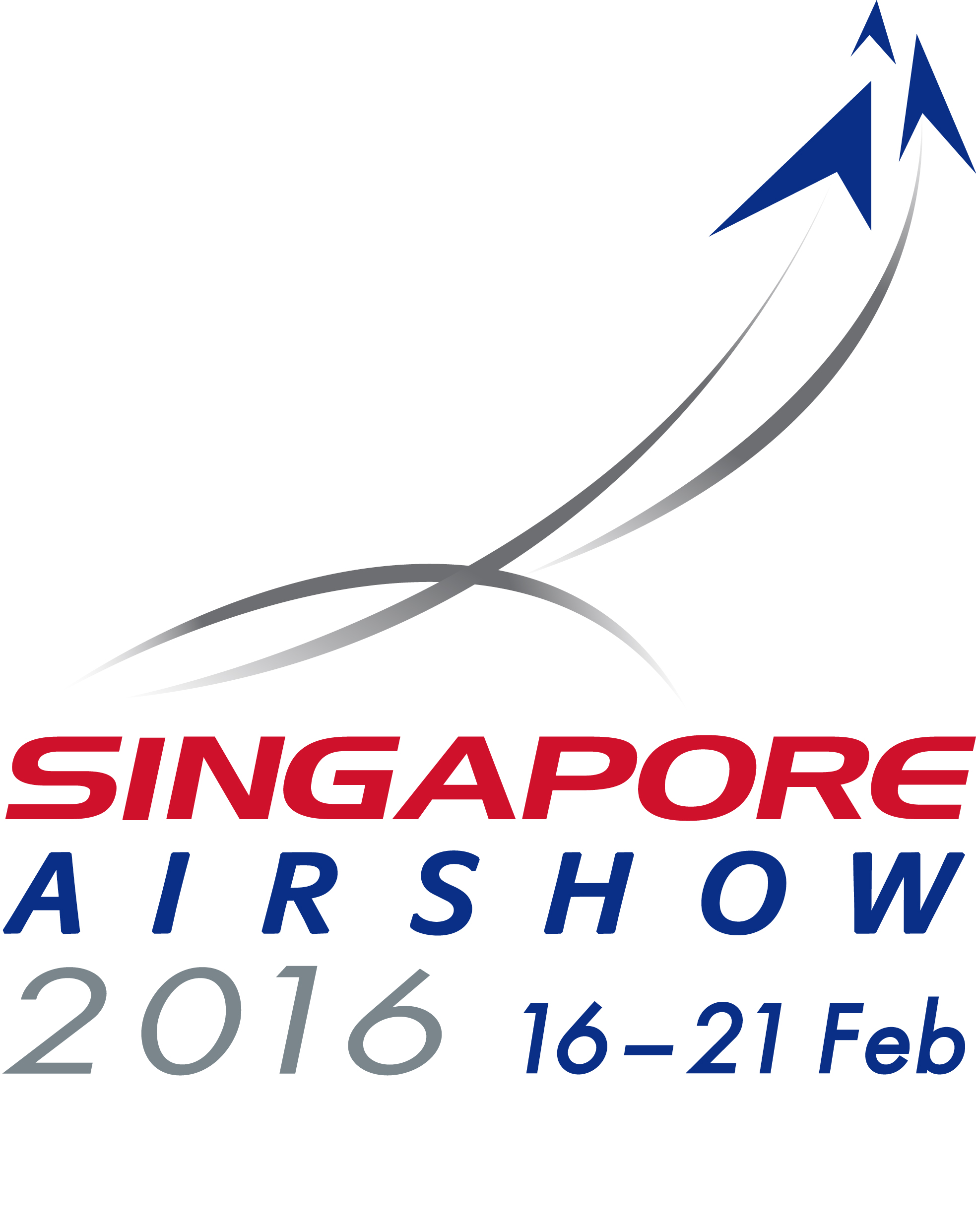 SINGAPORE
AIRSHOW
2016 16–21 Feb