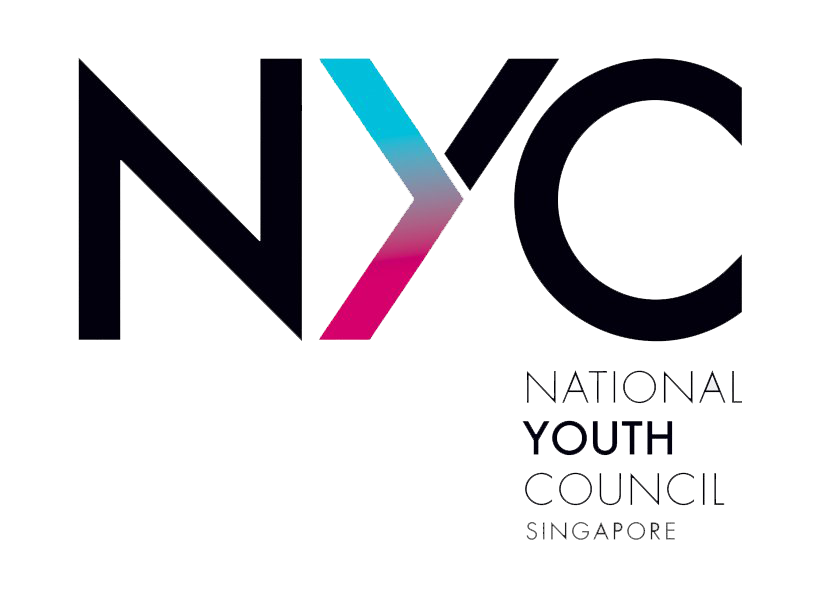 NYC

NATIONAL
YOUTH
COUNCIL
SINGAPORE