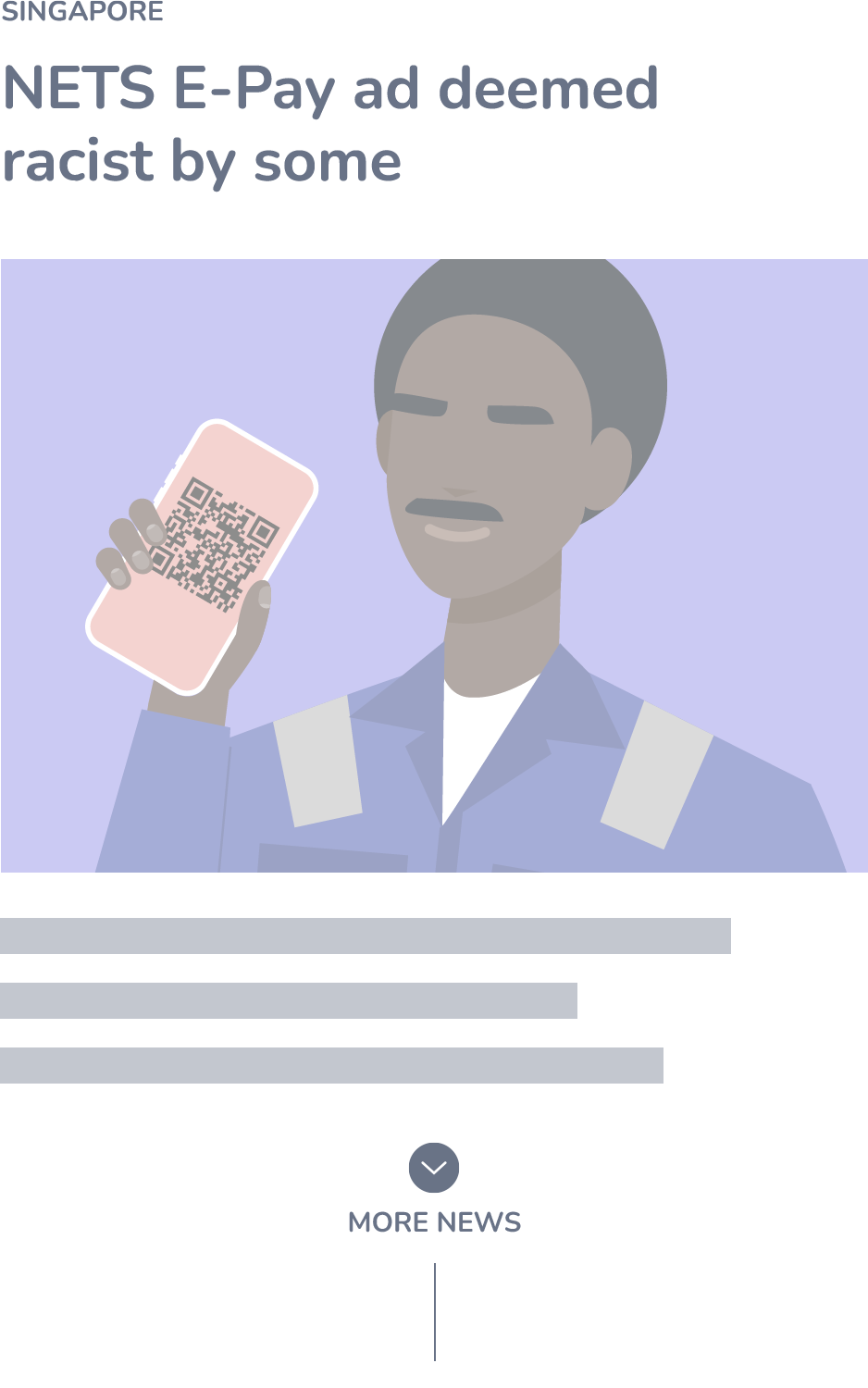 SINGAPORE

NETS E-Pay ad deemed racist by some

MORE NEWS