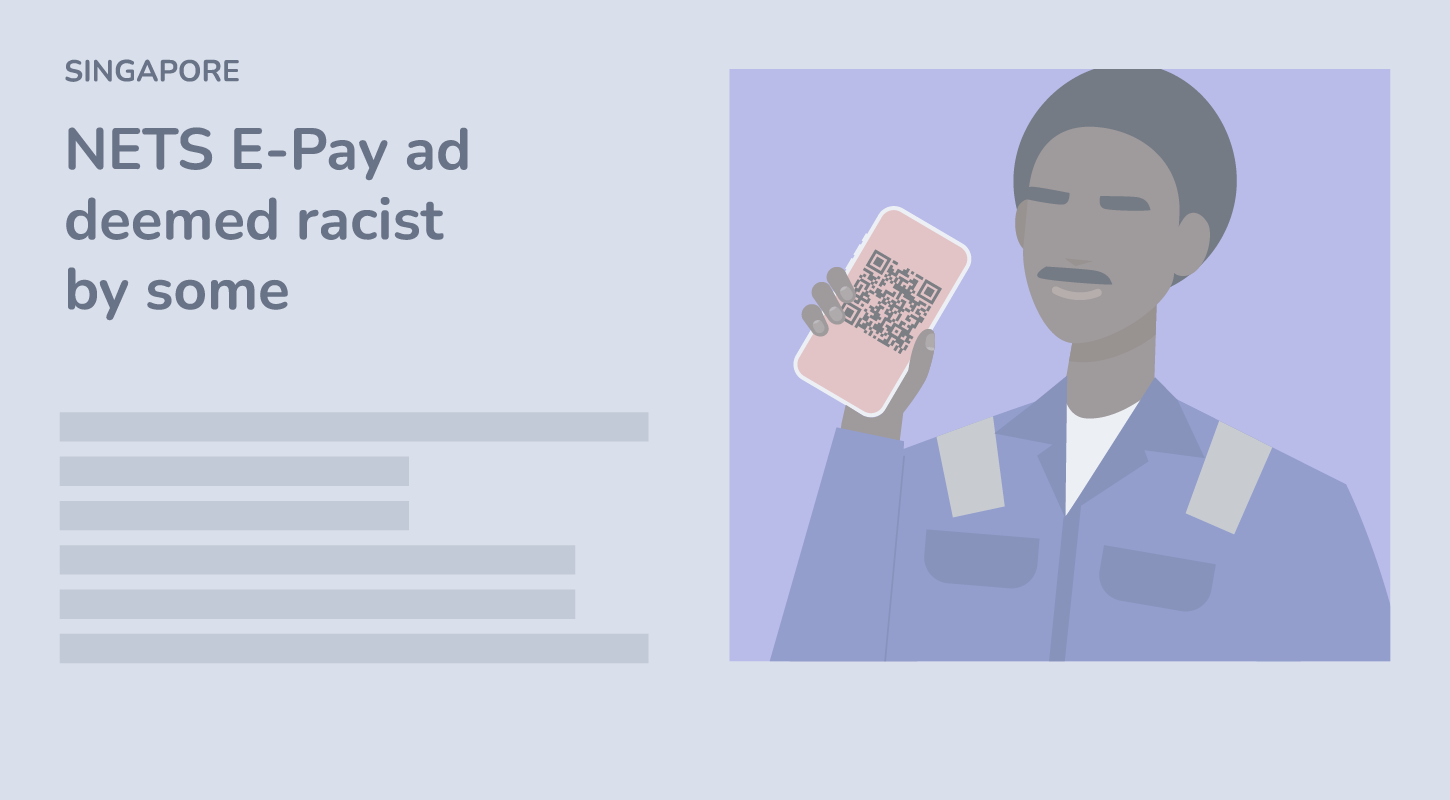 SINGAPORE

NETS E-Pay ad deemed racist by some