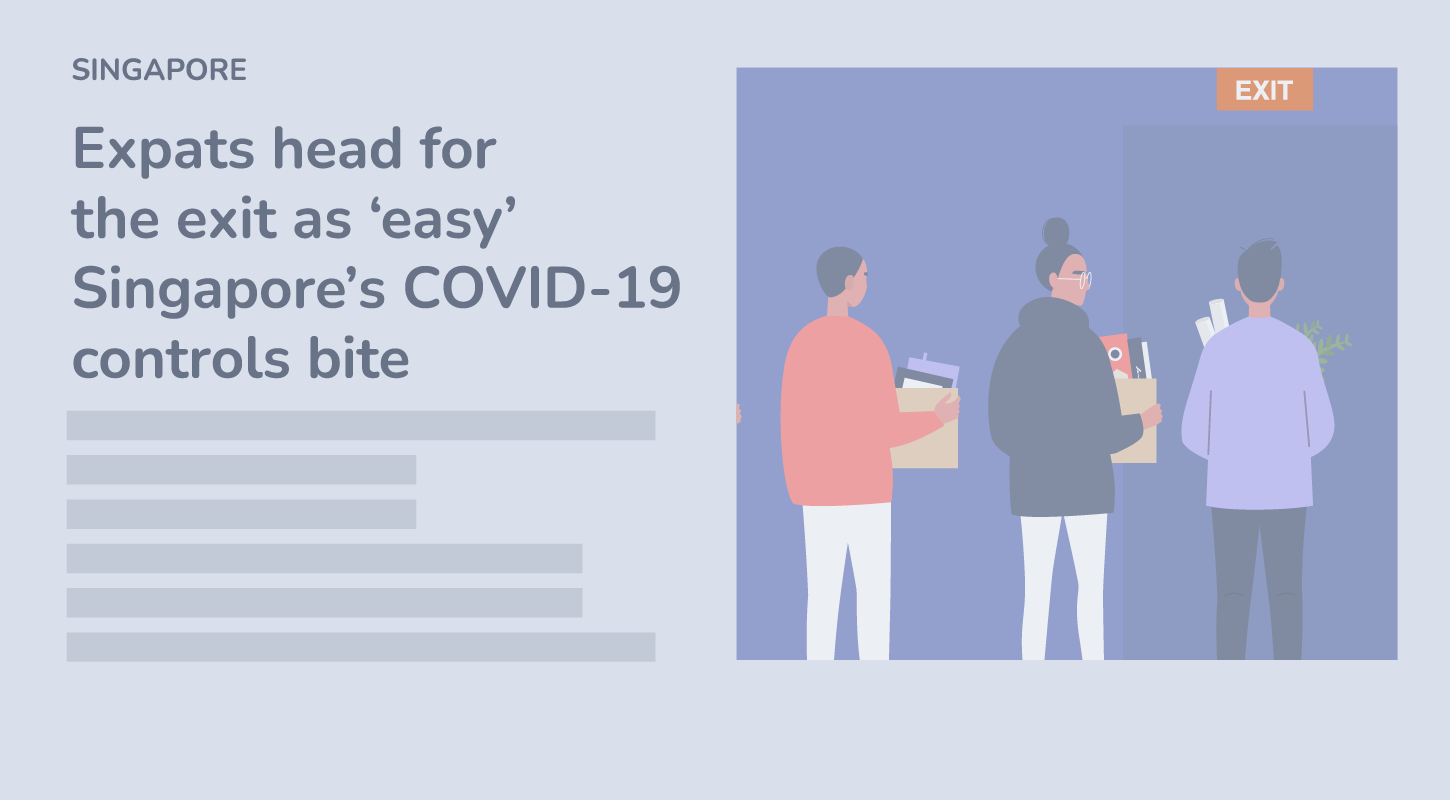 SINGAPORE

Expats head for the exit as ‘easy’ Singapore’s COVID-19 controls bite

EXIT