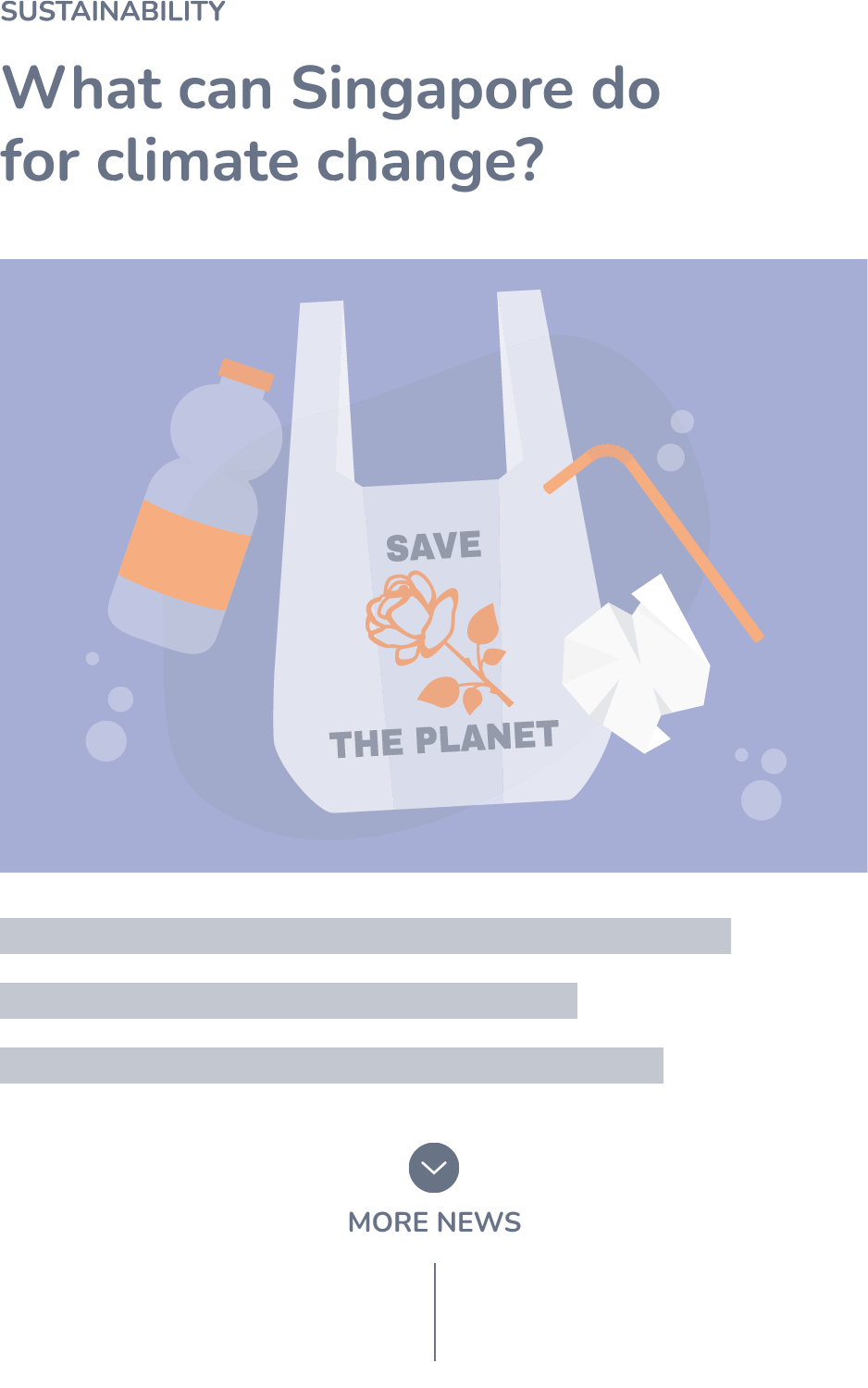 SUSTAINABILITY

What can Singapore do for climate change?

SAVE

THE PLANET

MORE NEWS