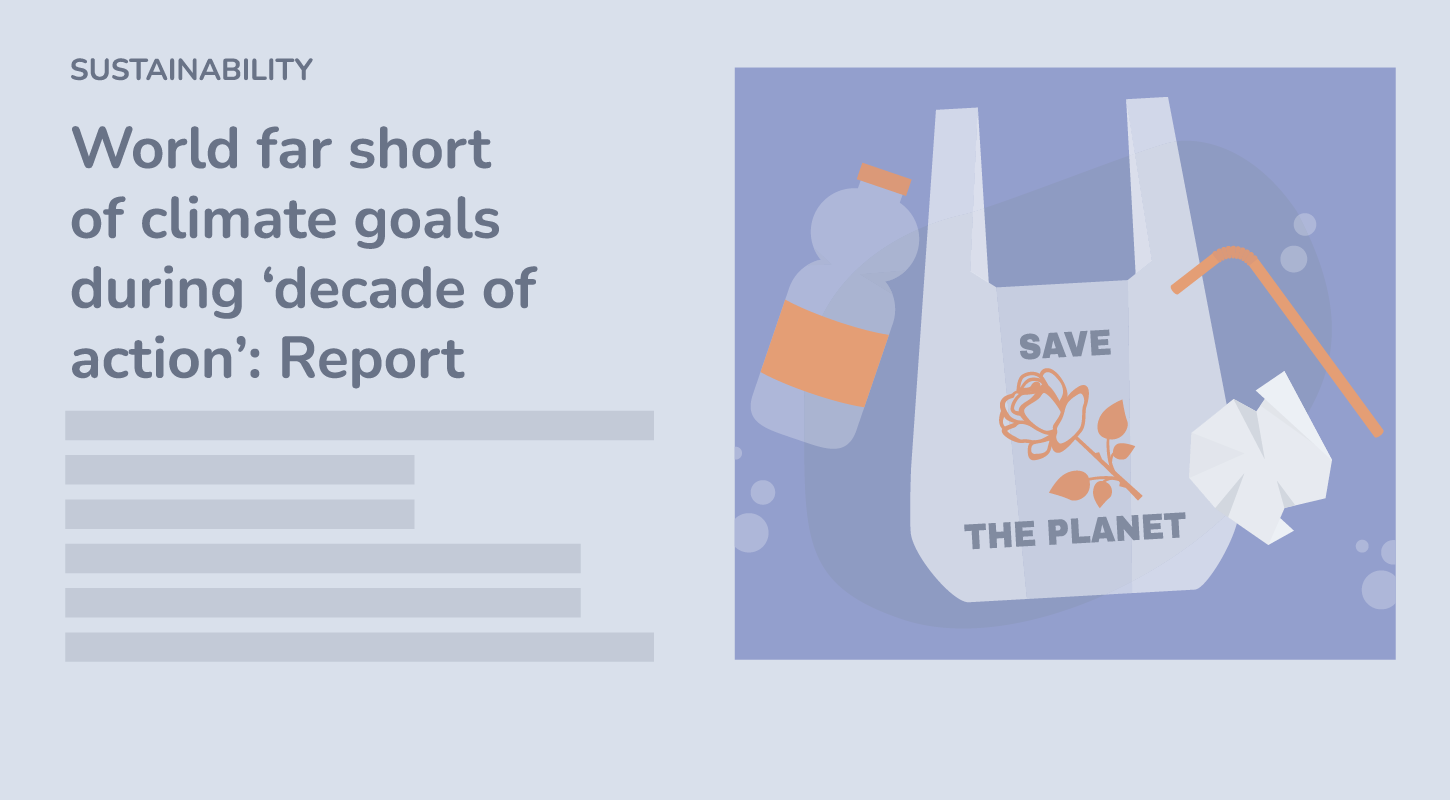 SUSTAINABILITY

World far short of climate goals during ‘decade of action’: Report

SAVE

THE PLANET