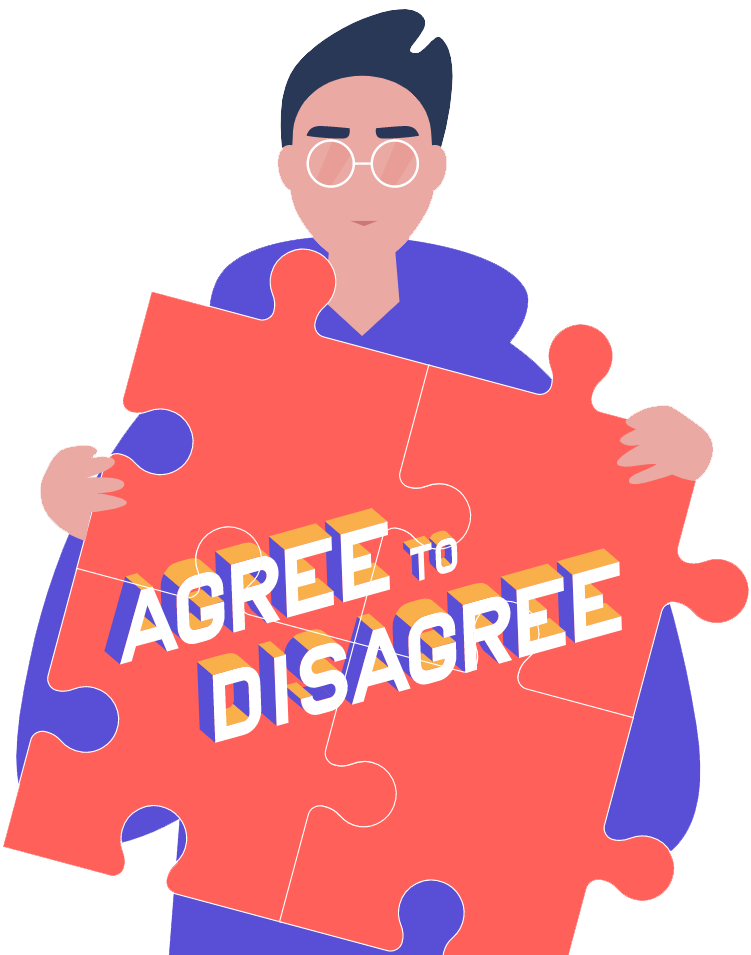 AGREE TO DISAGREE