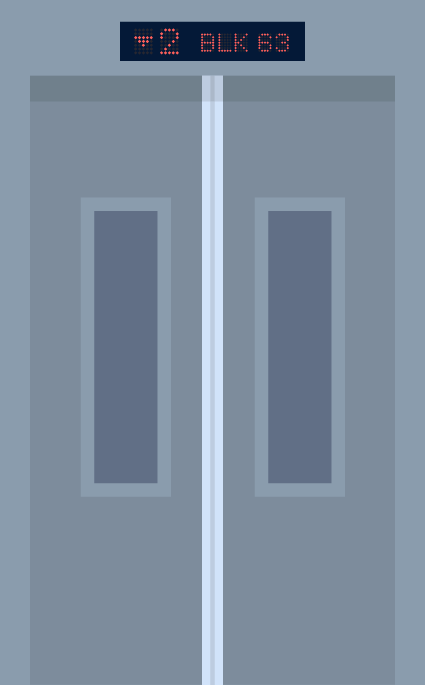 2 BLK 63