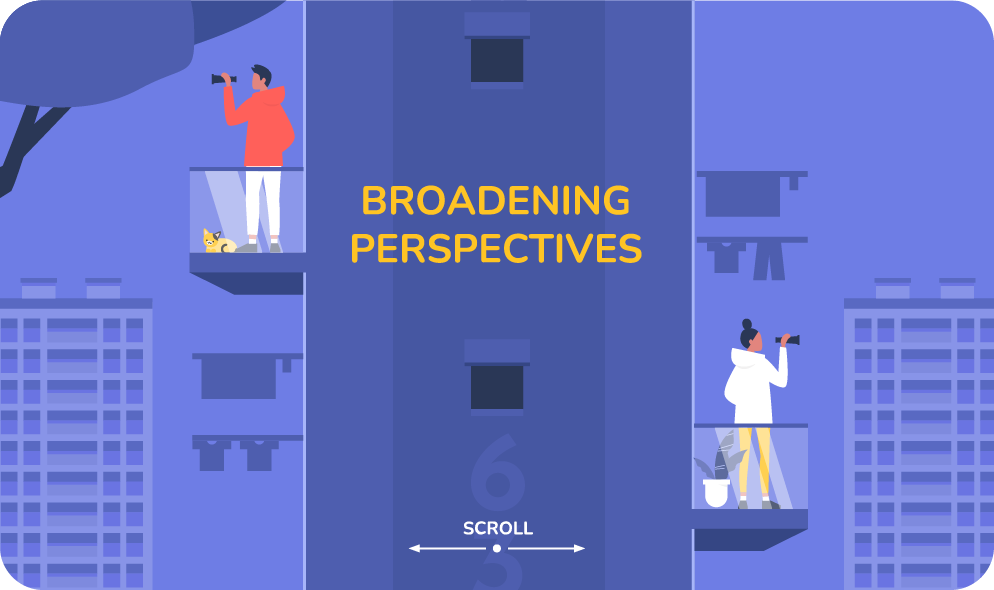 BROADENING PERSPECTIVES

6

SCROLL

5