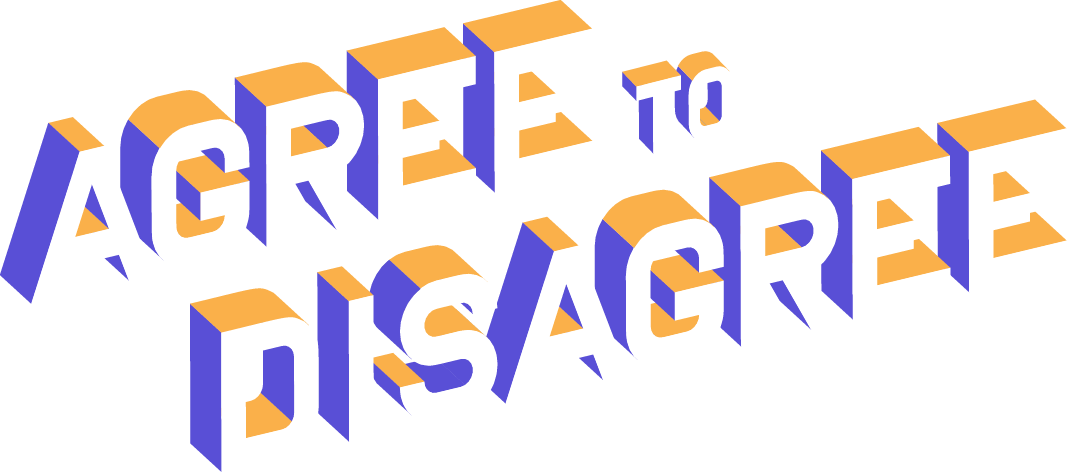 AGREE TO DISAGREE