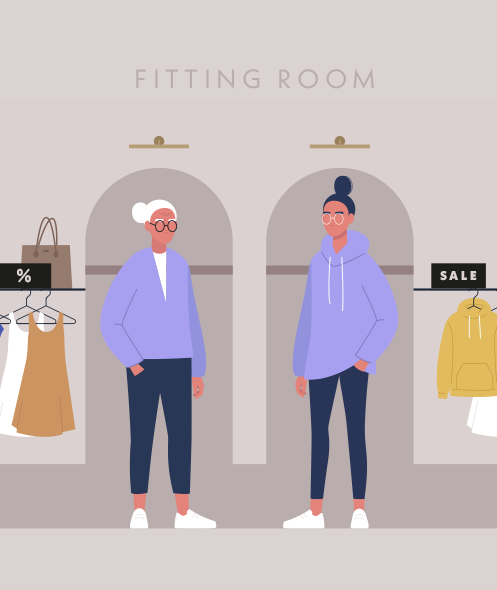 FITTING ROOM

%

SALE