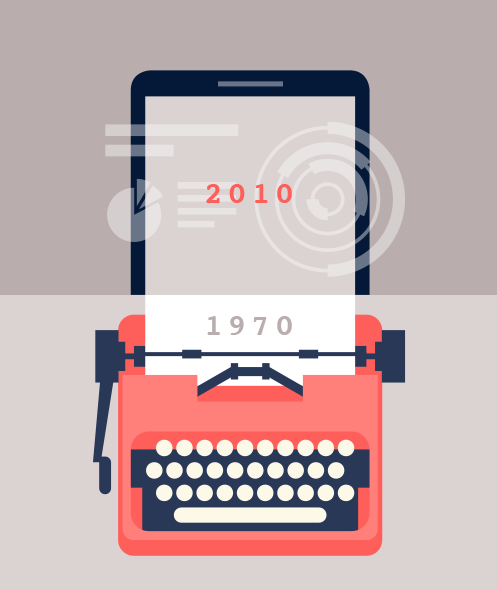 2010

1970