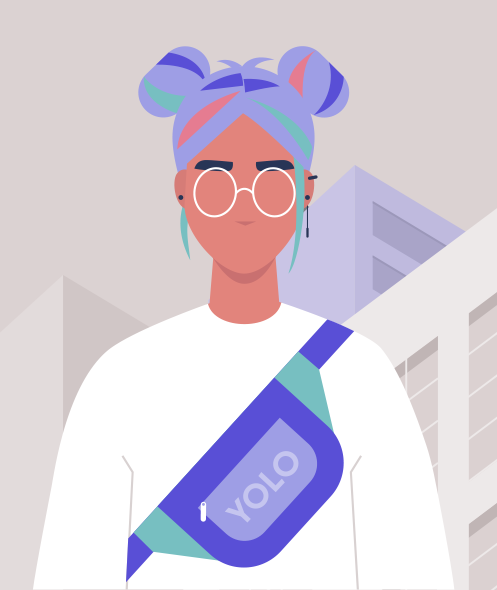 YOLO