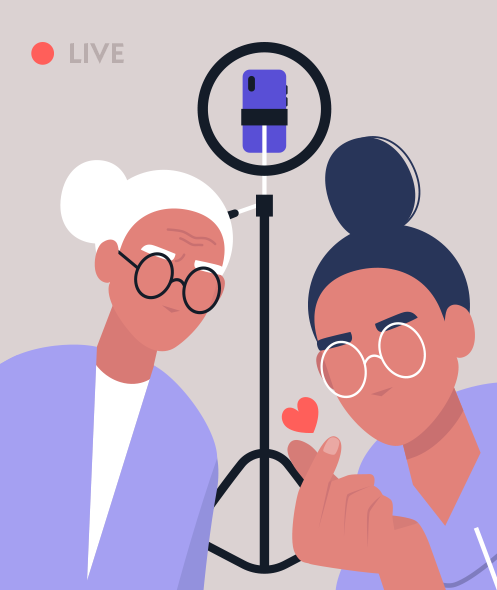 LIVE